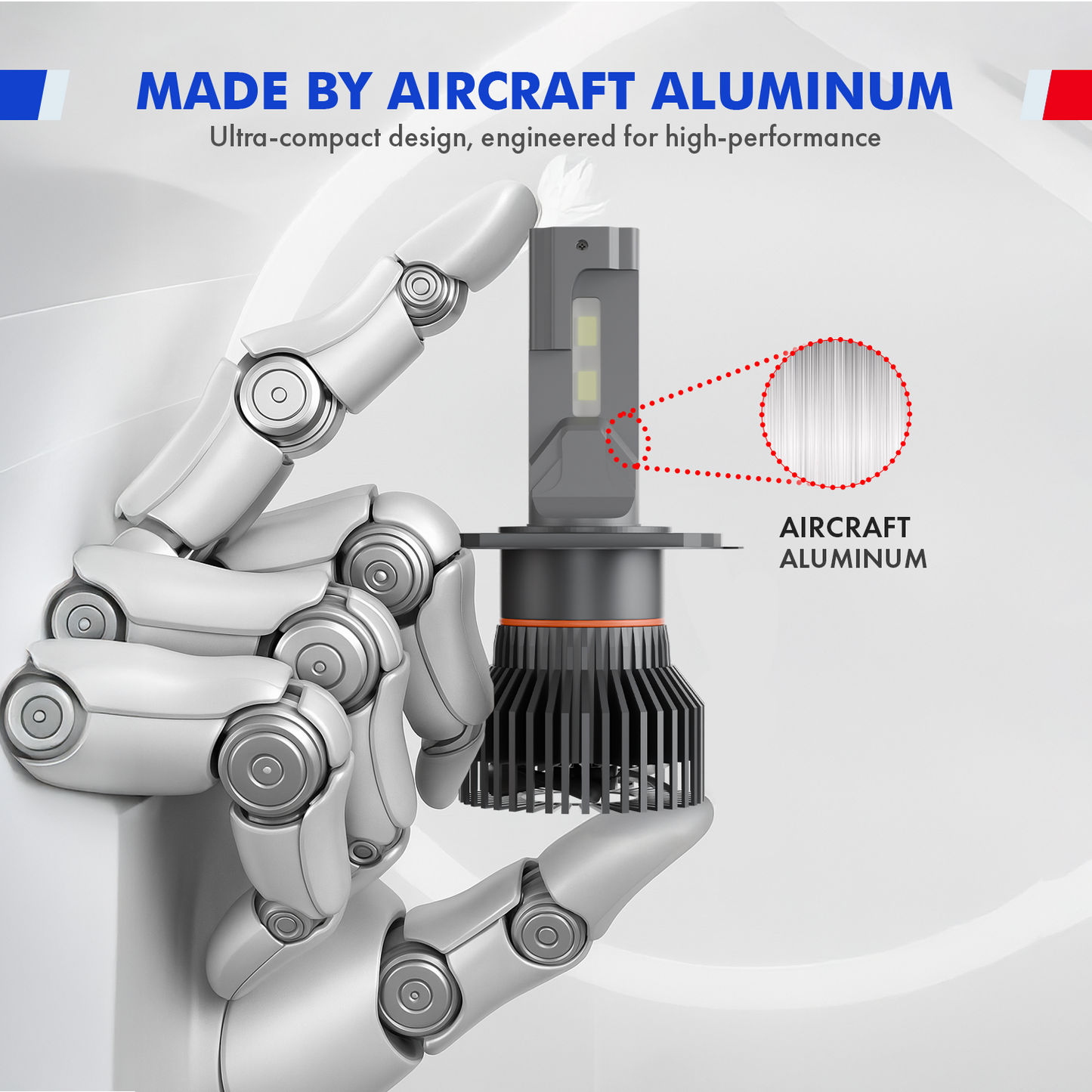 MADE BY AIRCRAFT ALUMINUM

Ultra-compact design, engineered for high-performance

AIRCRAFT ALUMINUM